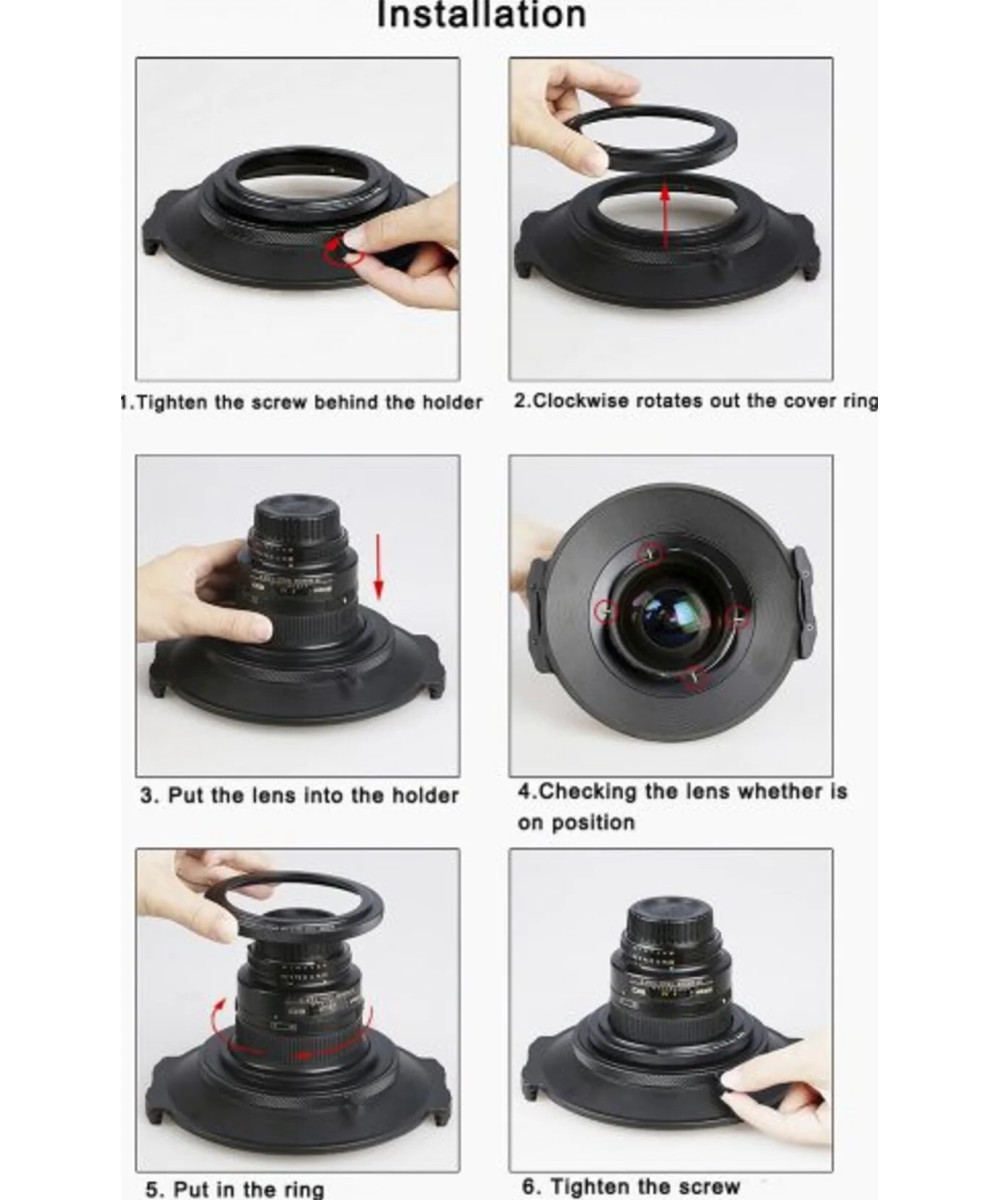 Installation

1.Tighten the screw behind the holder

2.Clockwise rotates out the cover ring

3. Put the lens into the holder

4.Checking the lens whether is on position

5. Put in the ring

6. Tighten the screw